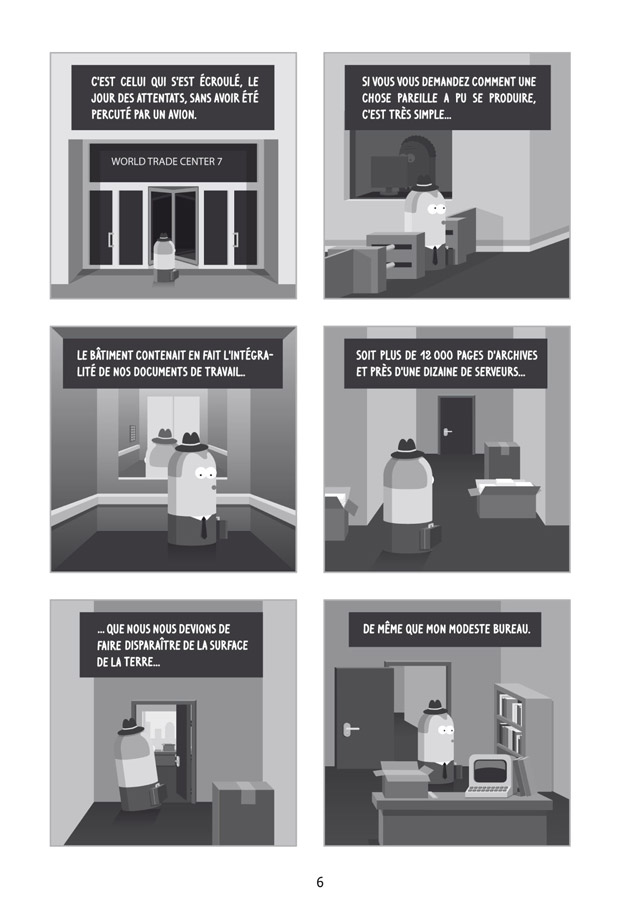 C'EST CELUI QUI S'EST ÉCROULÉ, LE JOUR DES ATTENTATS, SANS AVOIR ÉTÉ PERCUTÉ PAR UN AVION.

WORLD TRADE CENTER 7

SI VOUS VOUS DEMANDEZ COMMENT UNE CHOSE PAREILLE A PU SE PRODUIRE, C'EST TRÈS SIMPLE...

LE BÂTIMENT CONTENAIT EN FAIT L'INTÉGRALITÉ DE NOS DOCUMENTS DE TRAVAIL...

SOIT PLUS DE 12 000 PAGES D'ARCHIVES ET PRÈS D'UNE DIZAINE DE SERVEURS...

... QUE NOUS NOUS DEVIONS DE FAIRE DISPARAÎTRE DE LA SURFACE DE LA TERRE...

DE MÊME QUE MON MODESTE BUREAU.

6